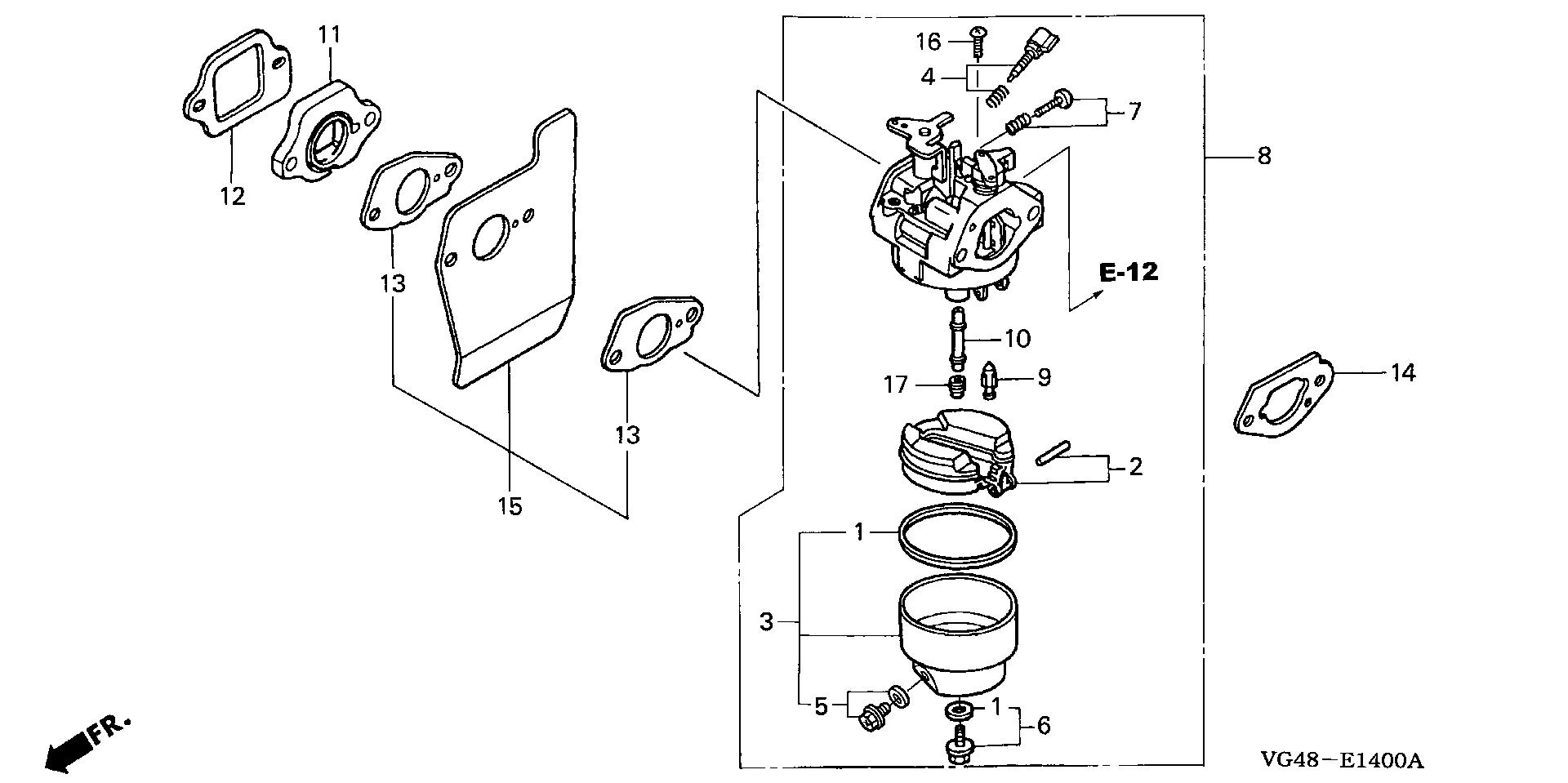 11
12
13
15
13
16
4
7
8
E-12
10
17
9
14
2
1
3
5
1
6
FR.
VG48－E1400A